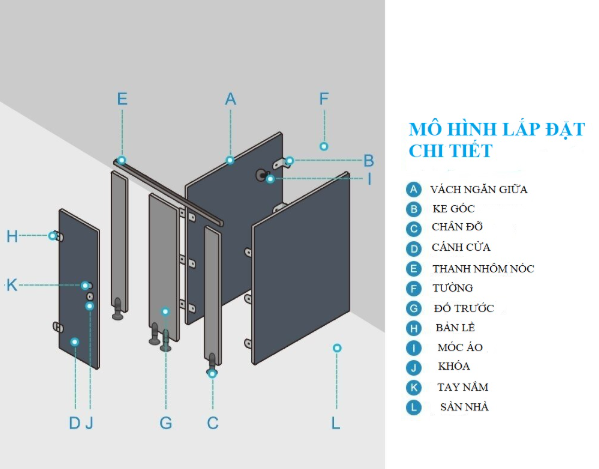 E
A
F
B
I
H
K
D J
G
C
L

MÔ HÌNH LẮP ĐẶT CHI TIẾT

A VÁCH NGĂN GIỮA
B KE GÓC
C CHÂN ĐỠ
D CÁNH CỬA
E THANH NHÔM NÓC
F TƯỜNG
G ĐỐ TRƯỚC
H BẢN LỀ
I MÓC ÁO
J KHÓA
K TAY NẮM
L SÀN NHÀ